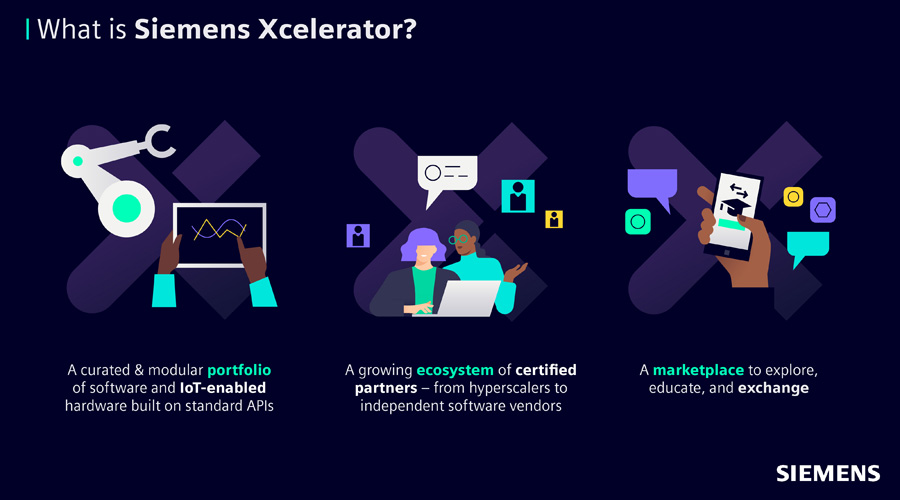 What is Siemens Xcelerator?

A curated & modular portfolio of software and IoT-enabled hardware built on standard APIs

A growing ecosystem of certified partners – from hyperscalers to independent software vendors

A marketplace to explore, educate, and exchange

SIEMENS